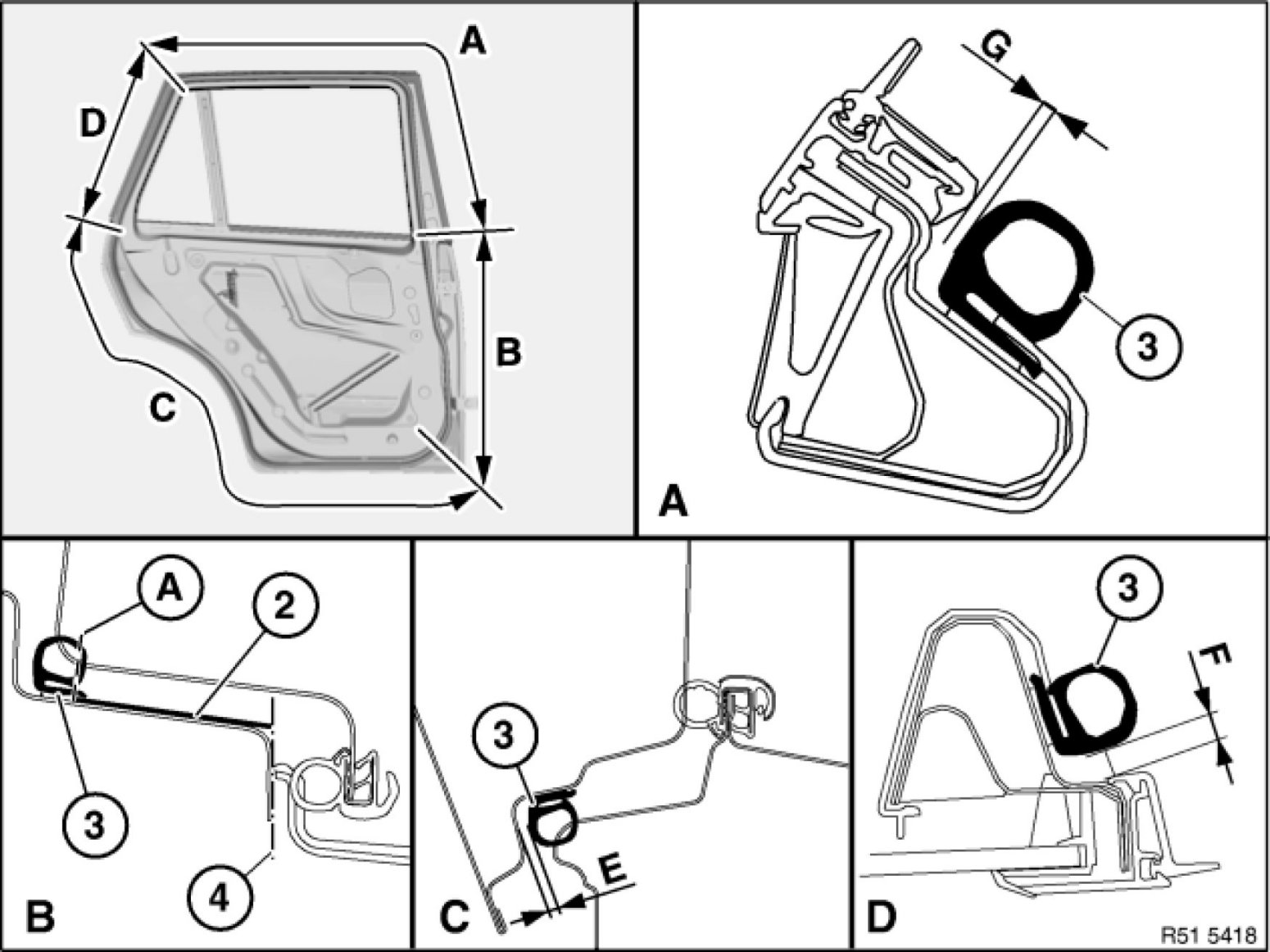 A
D
B
C
G
3
A
A
2
3
4
B
3
E
C
3
F
D
R51 5418