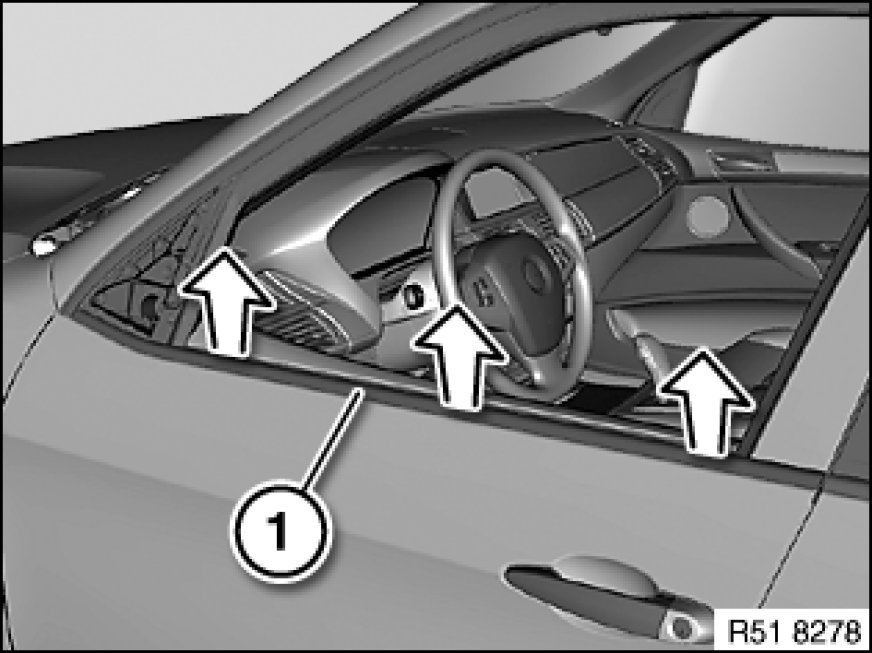 1

R51 8278