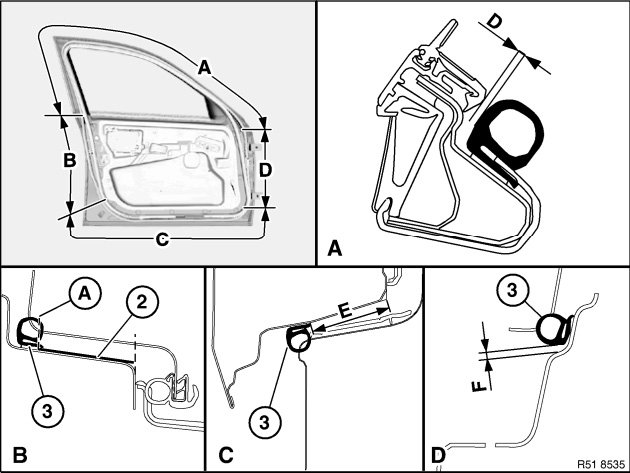 A
B
D
C

D
A

A
2
3
B

E
3
C

3
F
D
R51 8535