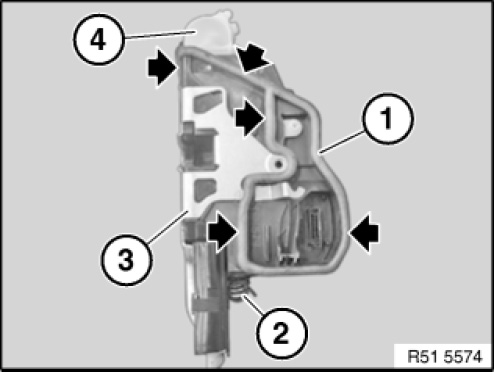 4
1
3
2
R51 5574