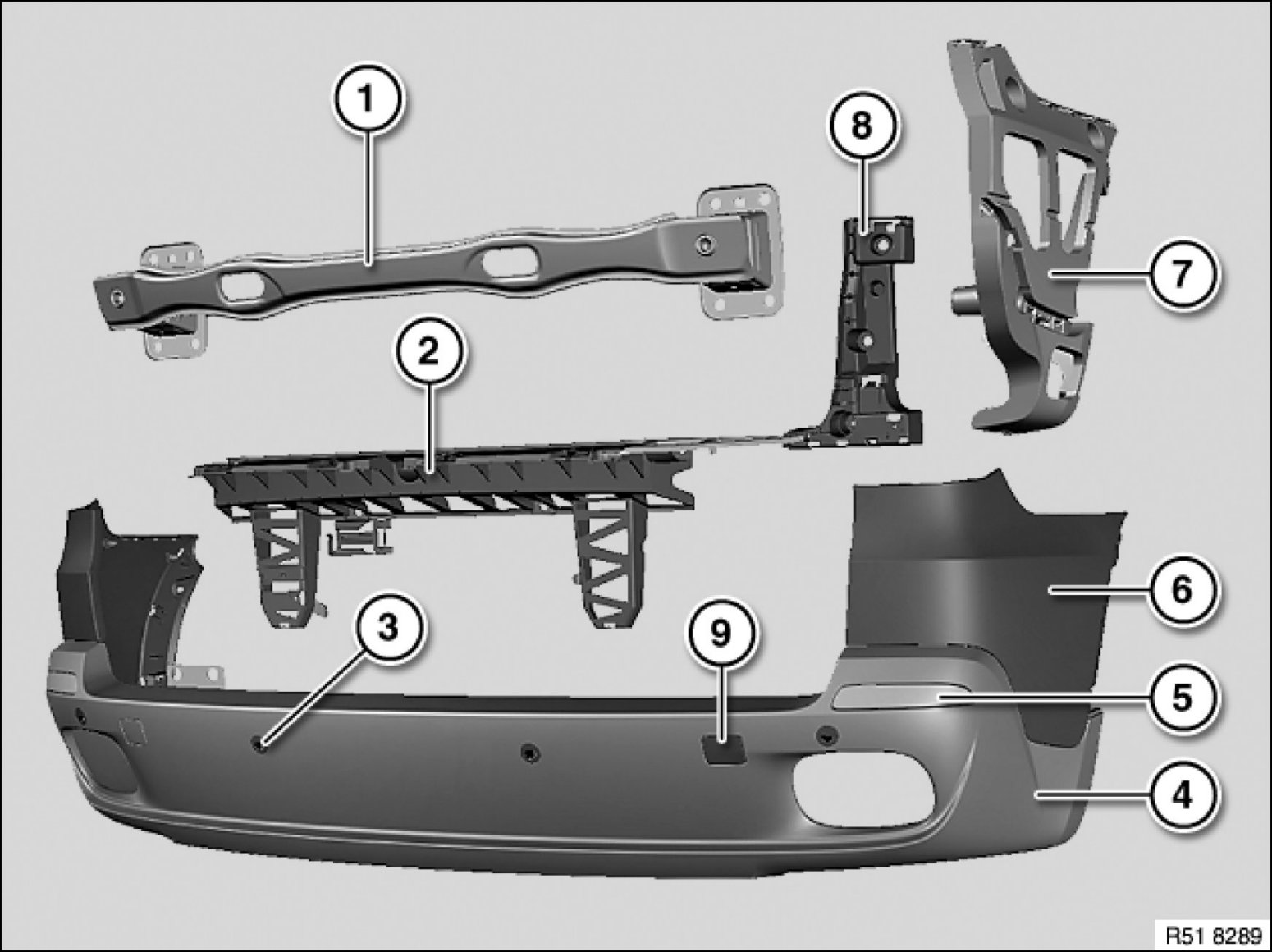 1
8
7
2
6
3
9
5
4
R51 8289