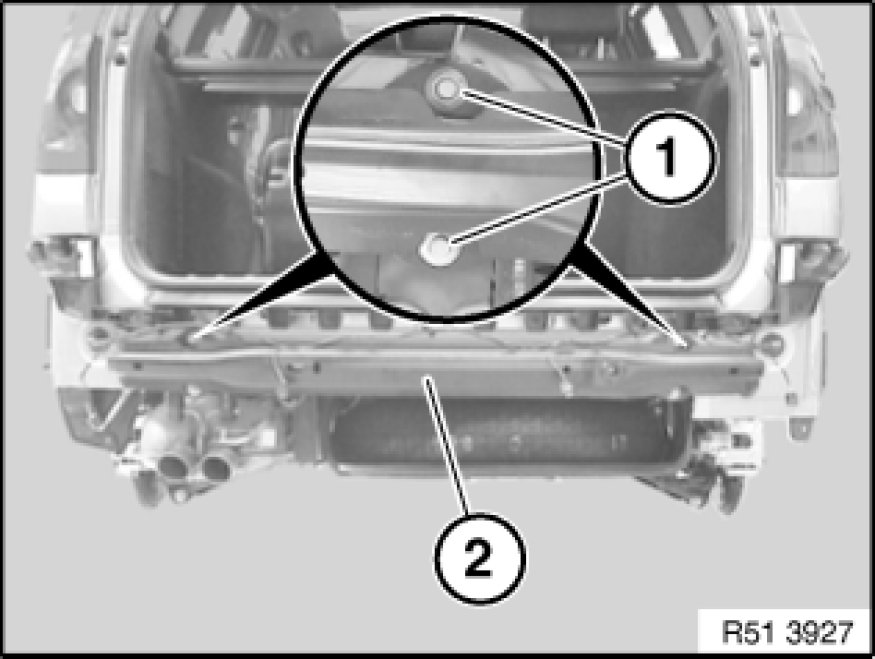 1
2
R51 3927