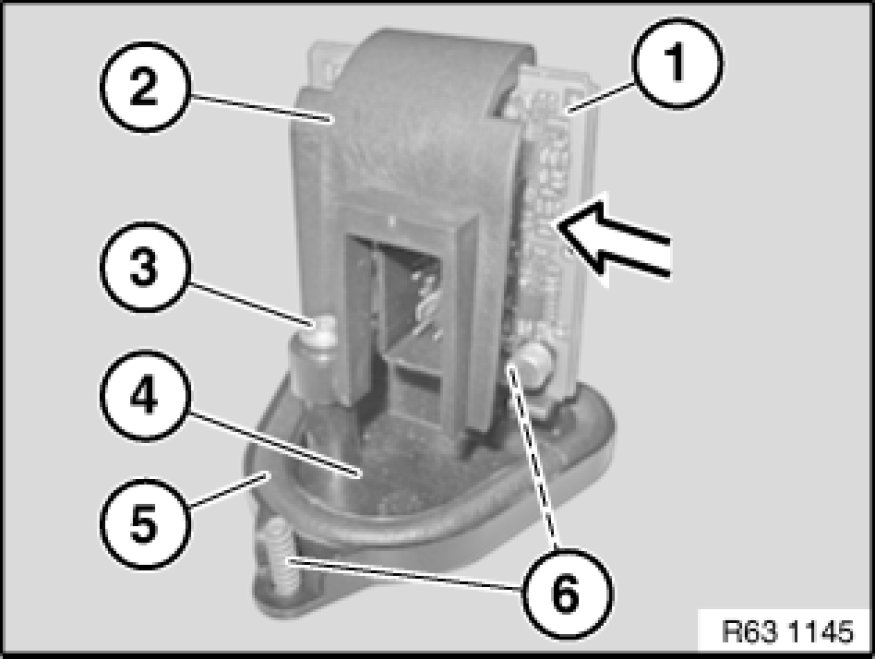 2
1
3
4
5
6
R63 1145