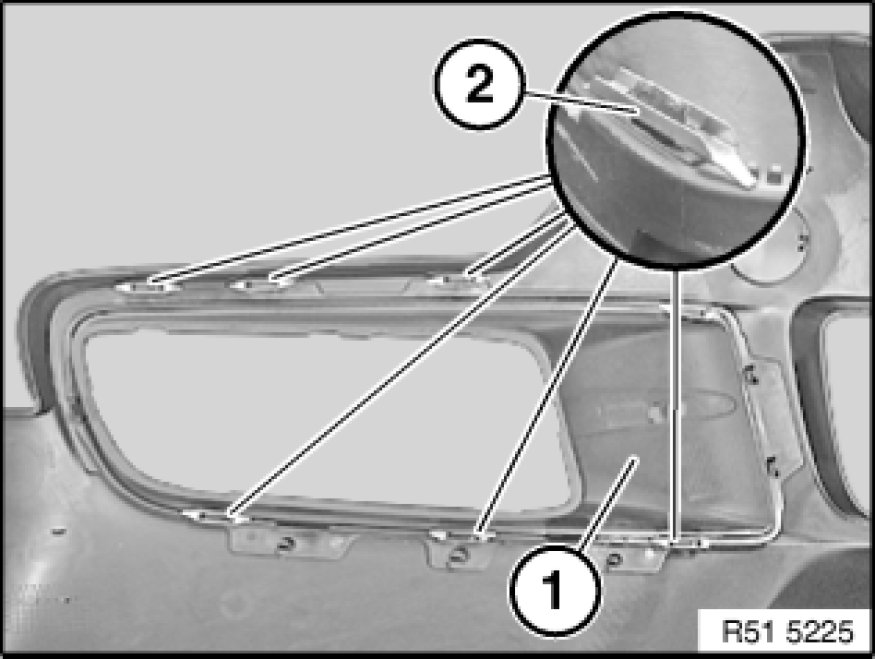 2

1

R51 5225