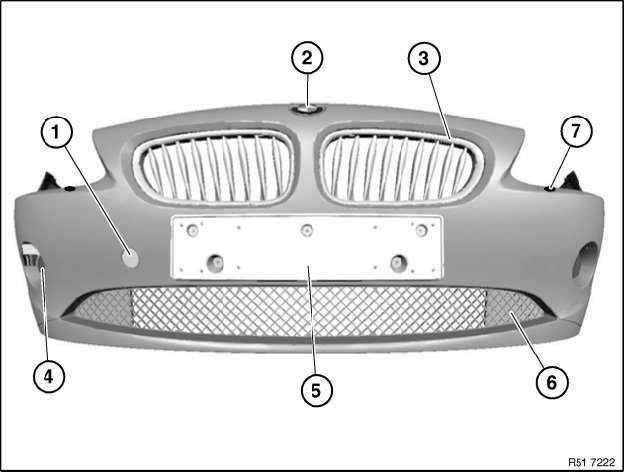 2
3
1
7
4
5
6
R51 7222