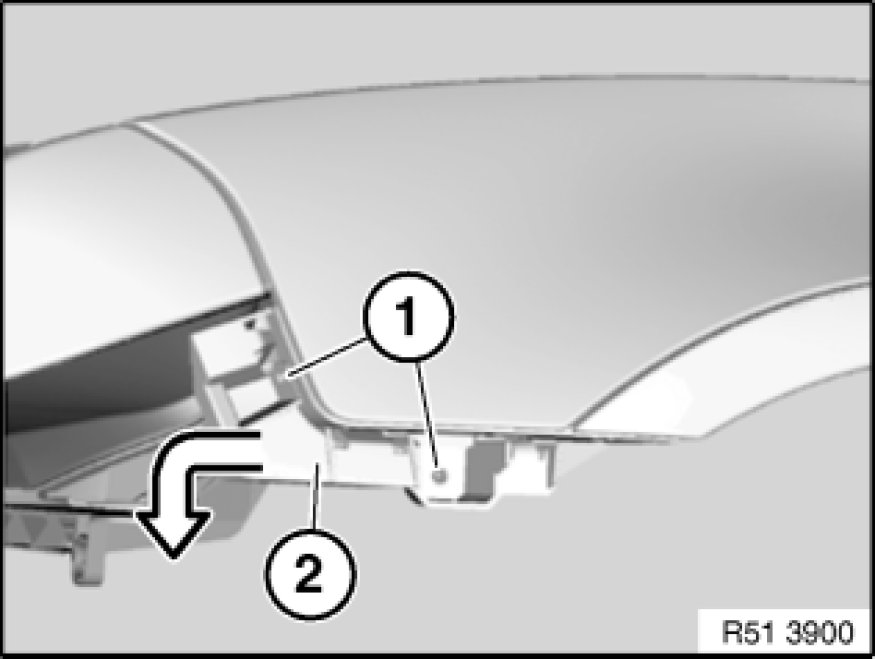 1
2
R51 3900