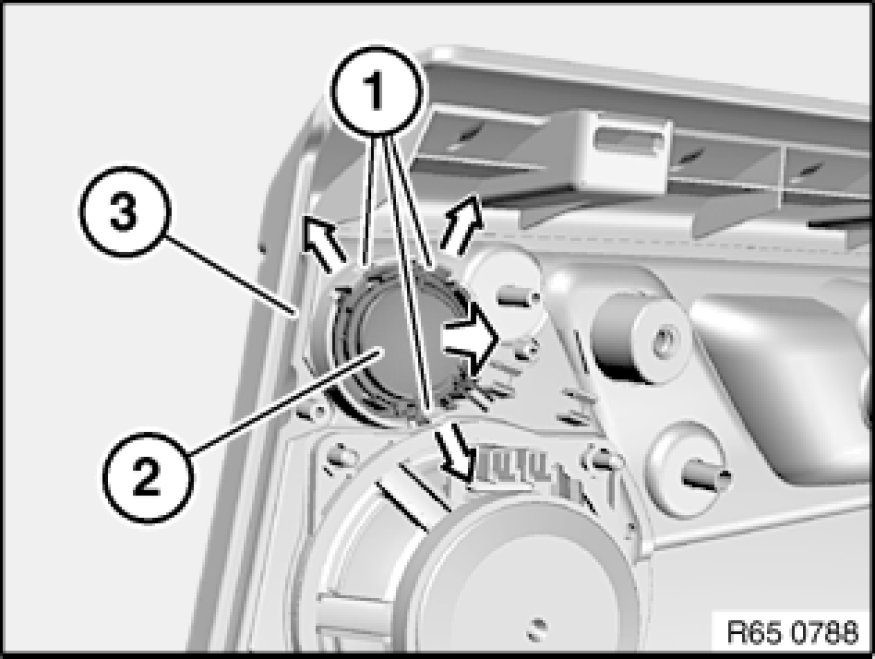 1

3

2

R65 0788