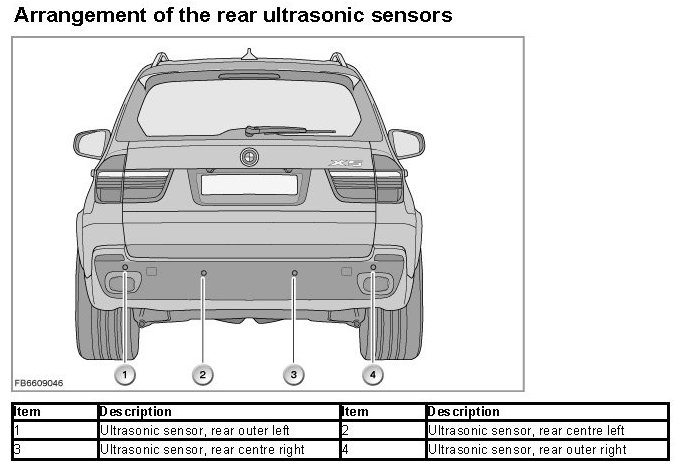 Arrangement of the rear ultrasonic sensors

X5

1 2 3 4

FB6609046

| Item | Description | Item | Description |
|---|---|---|---|
| 1 | Ultrasonic sensor, rear outer left | 2 | Ultrasonic sensor, rear centre left |
| 3 | Ultrasonic sensor, rear centre right | 4 | Ultrasonic sensor, rear outer right |