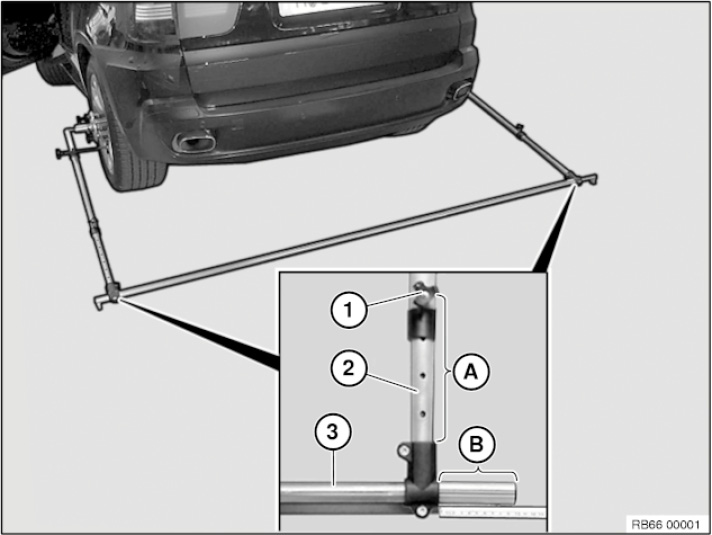 1
2
A
3
B
RB66 00001