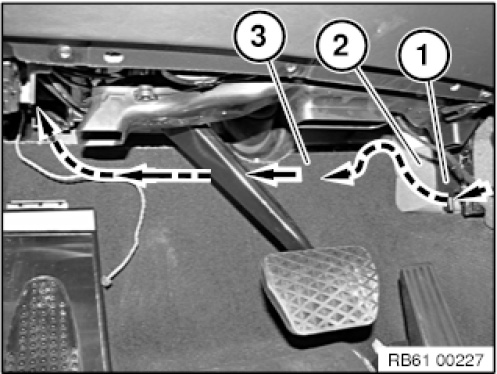 3
2
1
RB61 00227