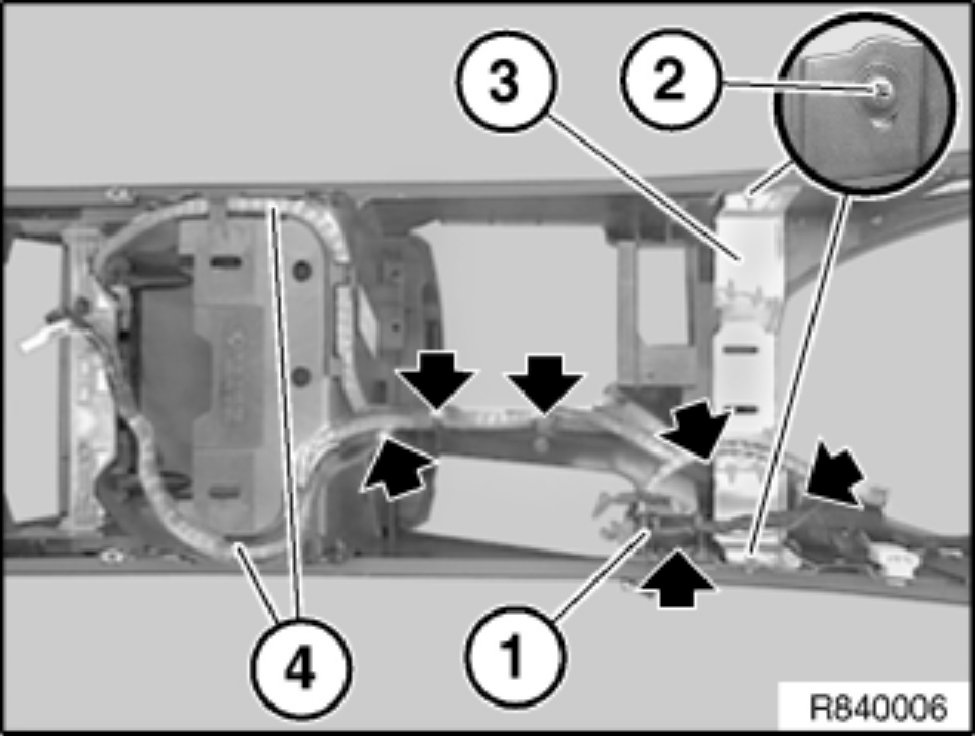 3
2
4
1
R840006