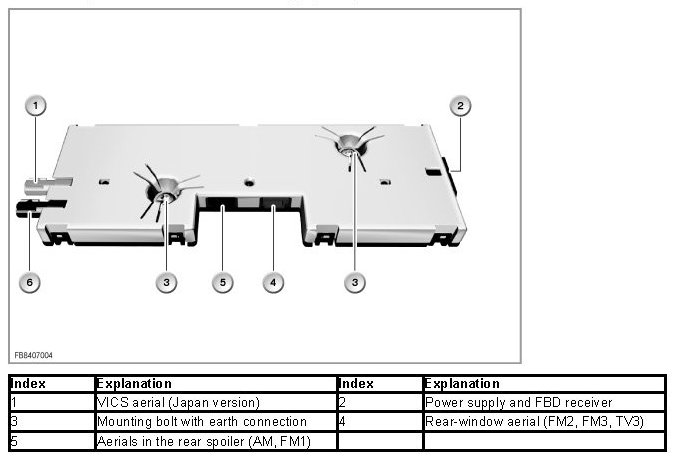 1

2

6

3

5

4

3

FB8407004

| Index | Explanation | Index | Explanation |
|---|---|---|---|
| 1 | VICS aerial (Japan version) | 2 | Power supply and FBD receiver |
| 3 | Mounting bolt with earth connection | 4 | Rear-window aerial (FM2, FM3, TV3) |
| 5 | Aerials in the rear spoiler (AM, FM1) | | |