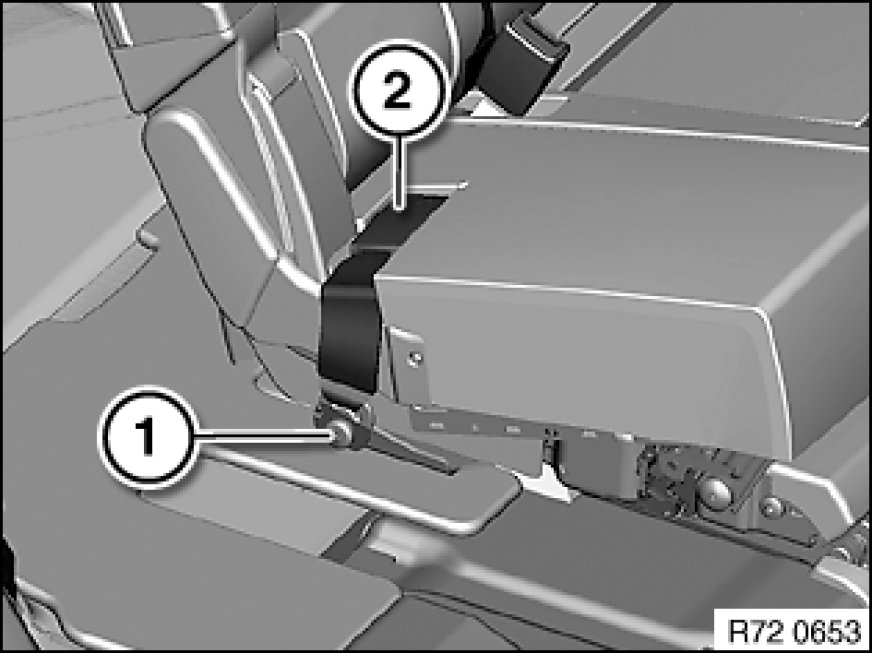 2
1
R72 0653