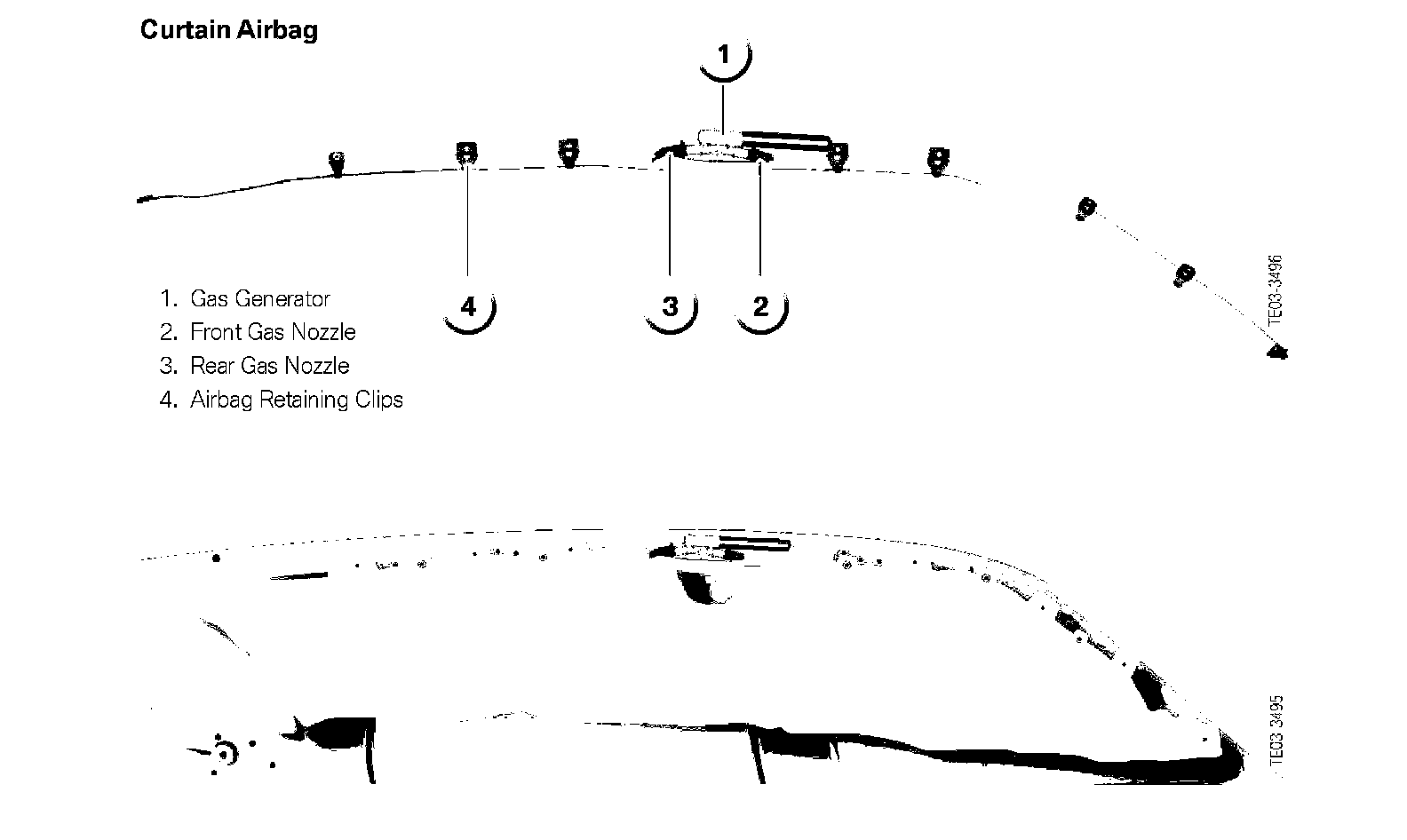 Curtain Airbag

1

4

3

2

TE03-3496

1. Gas Generator
2. Front Gas Nozzle
3. Rear Gas Nozzle
4. Airbag Retaining Clips

TE03 3495