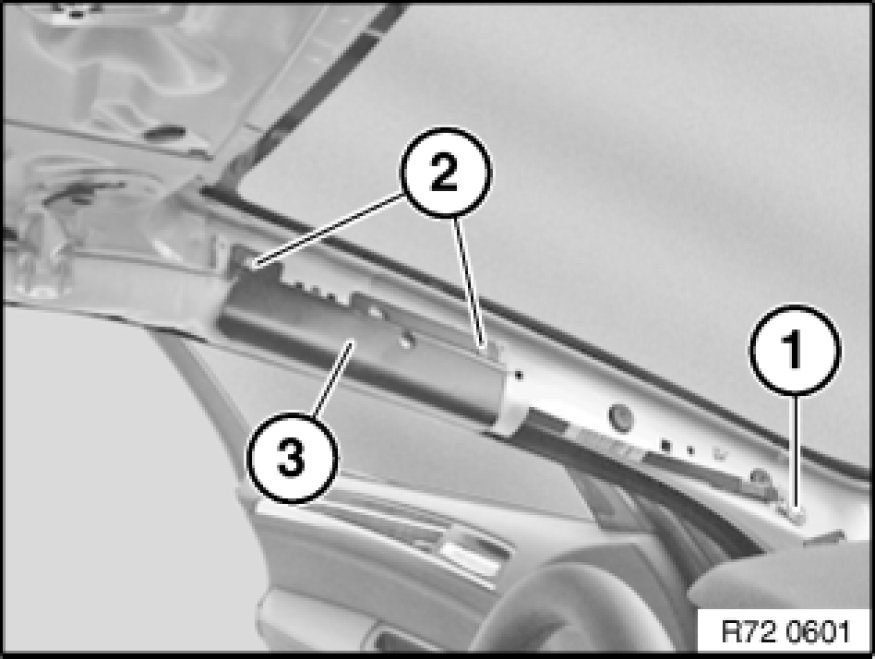 2
1
3
R72 0601