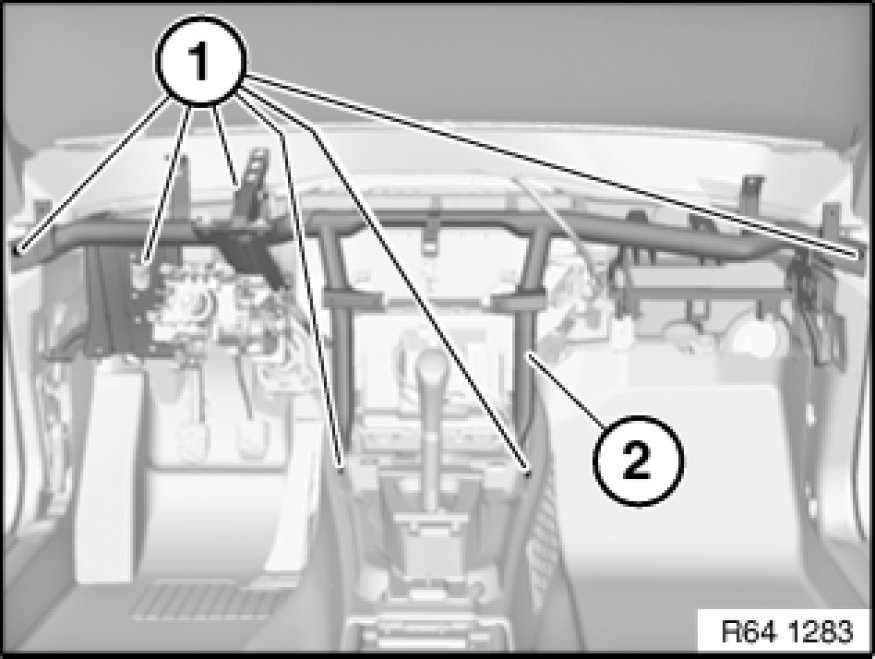 1
2
R64 1283