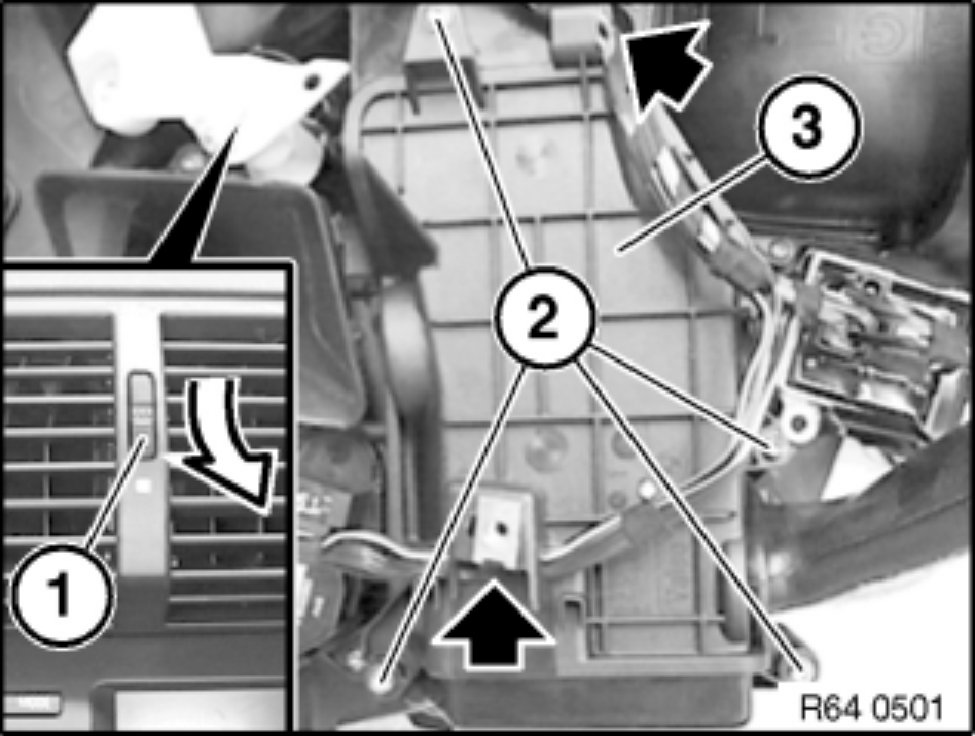 3
2
1
R64 0501