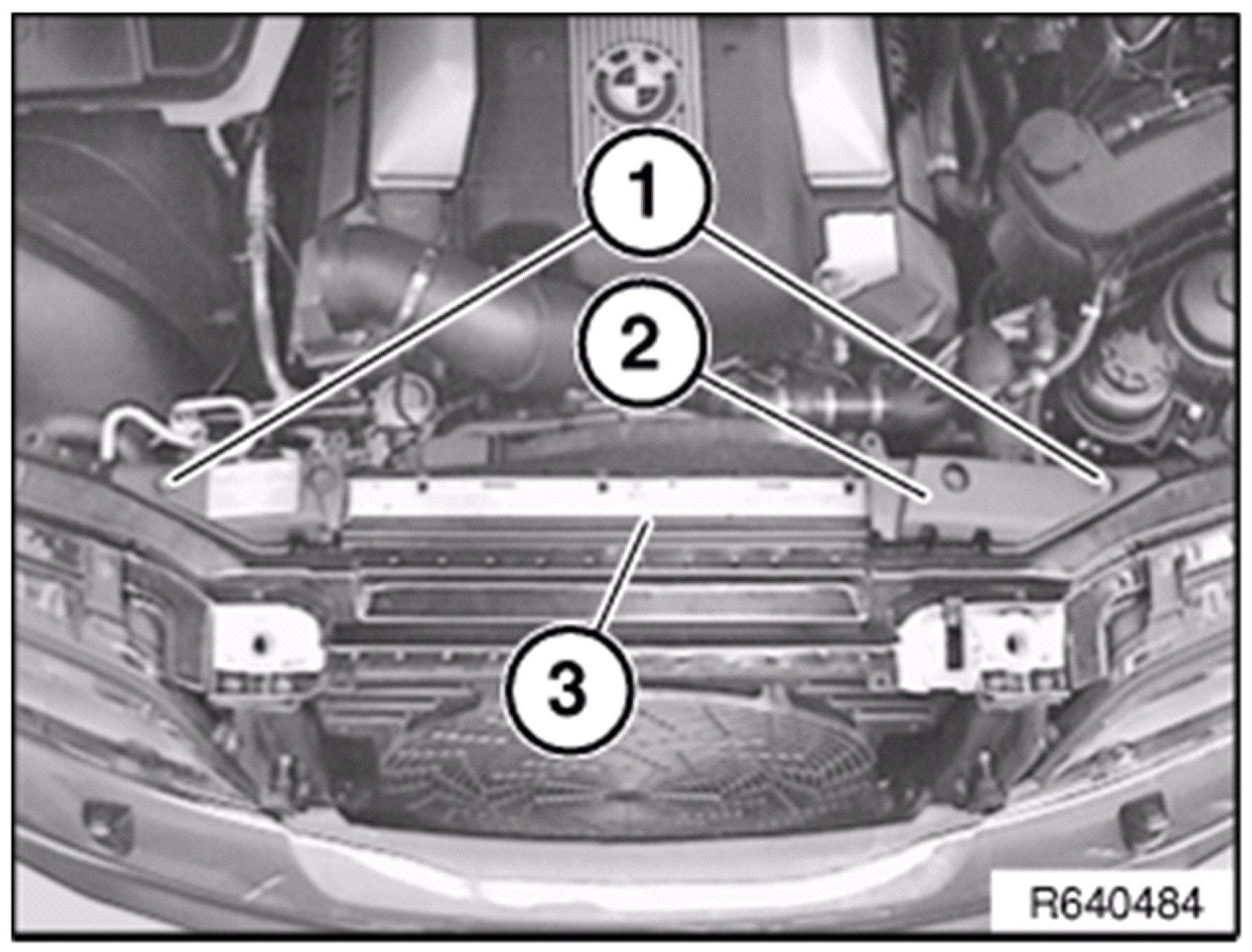 1
2
3
R640484