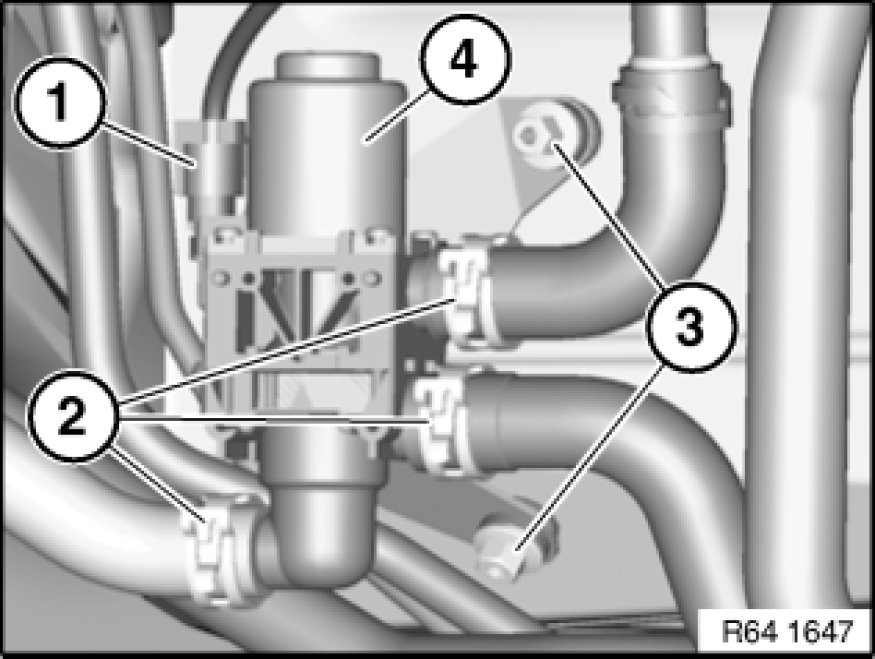 1
4
3
2
R64 1647