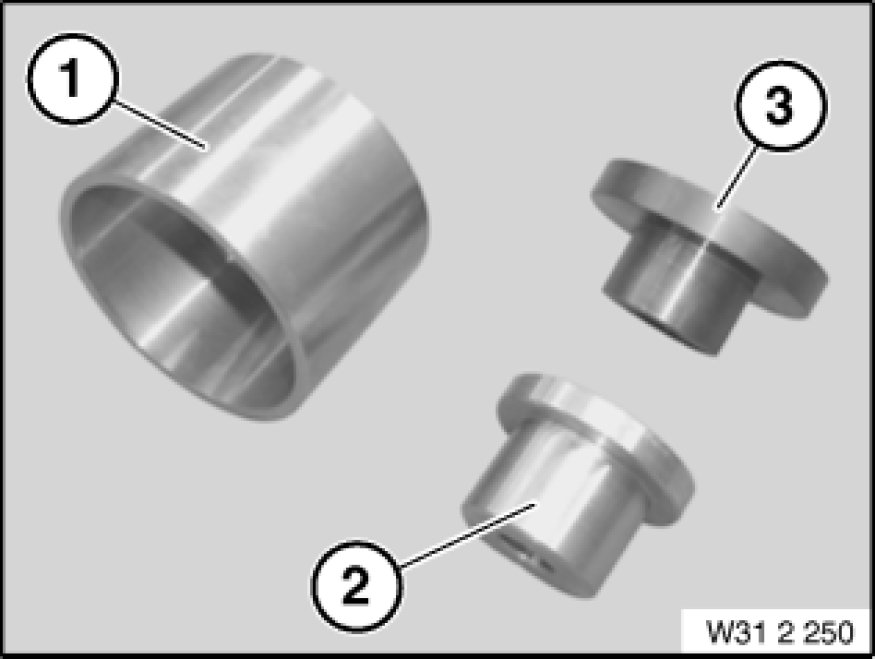 1
3
2
W31 2 250