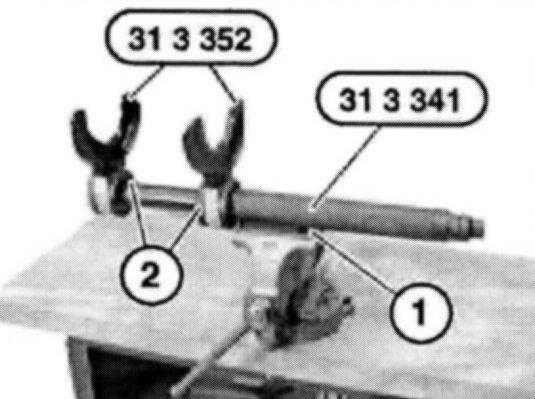 31 3 352

31 3 341

2

1