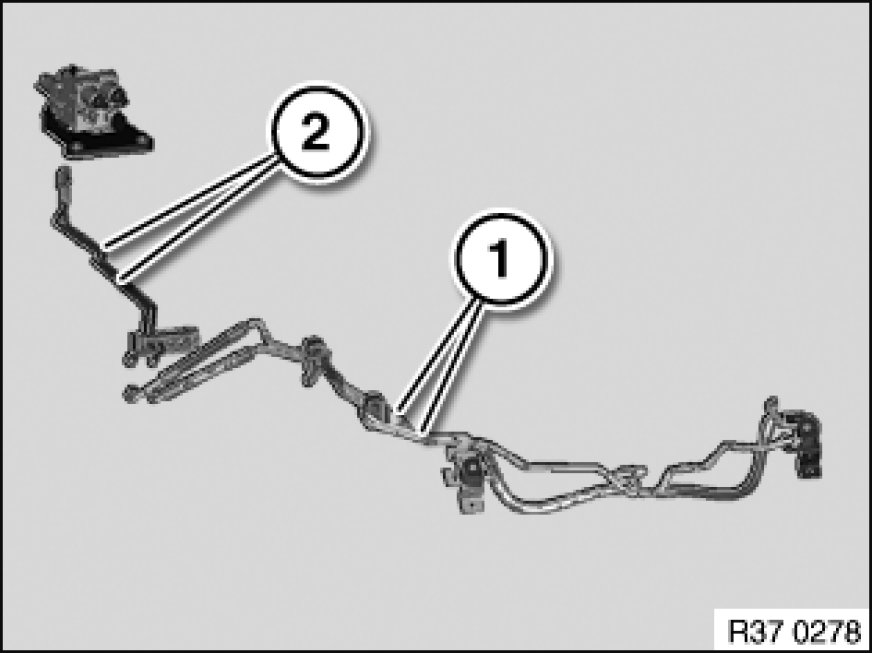 2

1

R37 0278