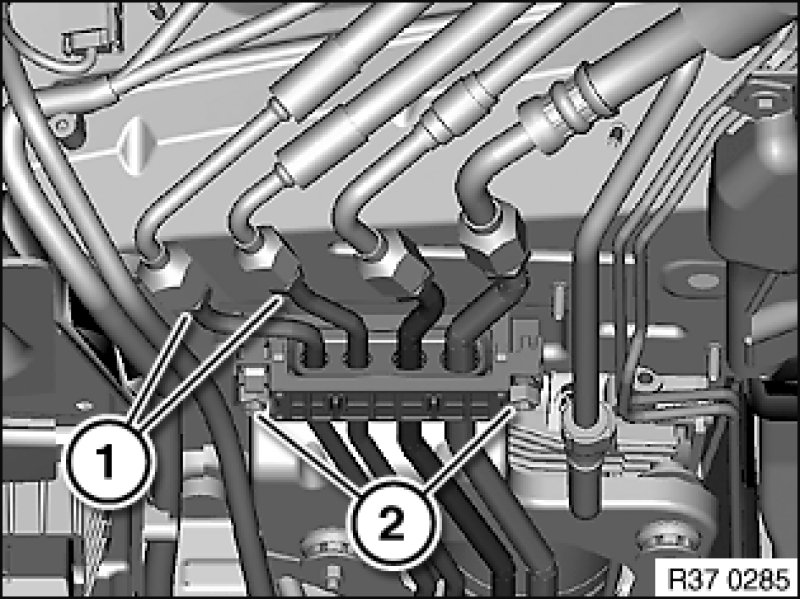 1
2
R37 0285