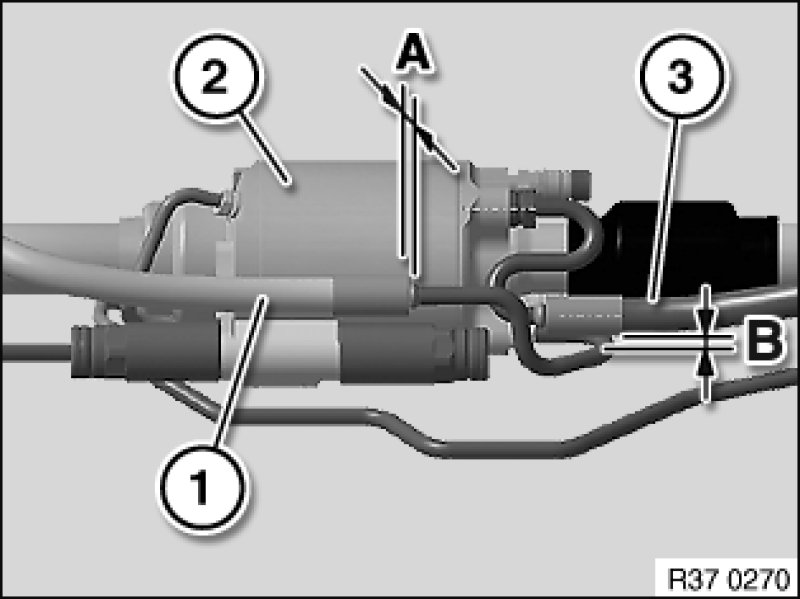 2
A
3
B
1
R37 0270