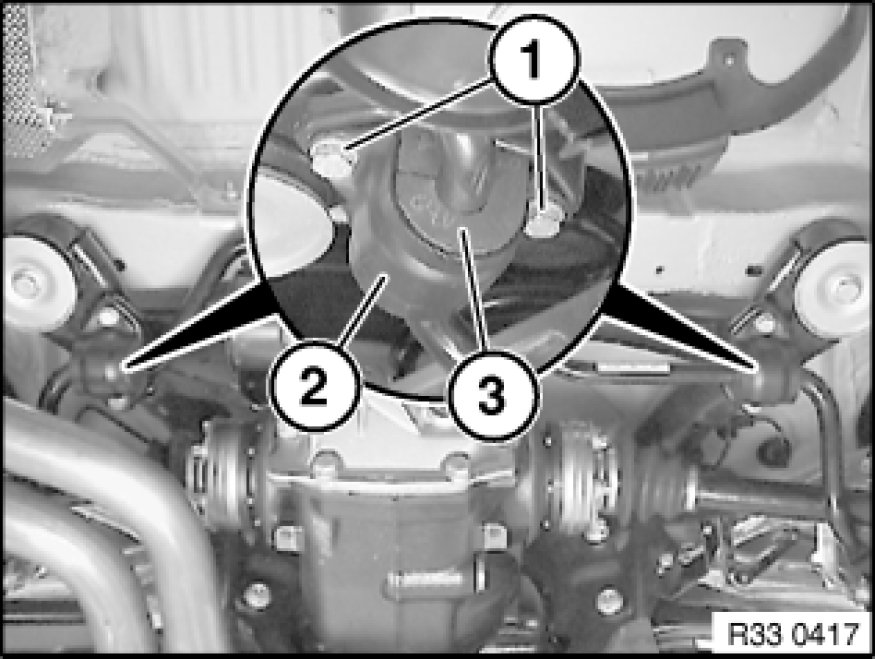 1
2
3
R33 0417