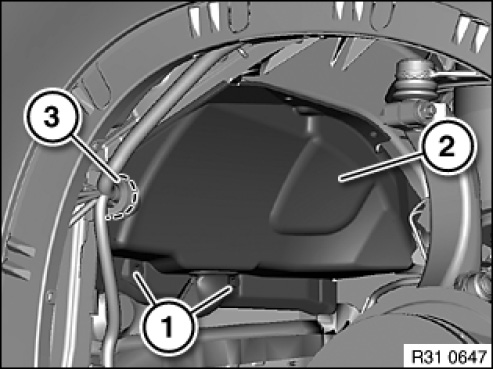 3
2
1
R31 0647