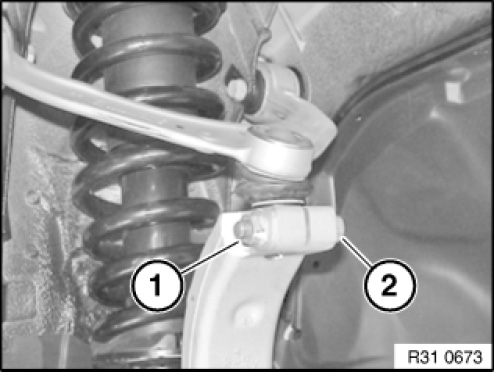 1
2
R31 0673