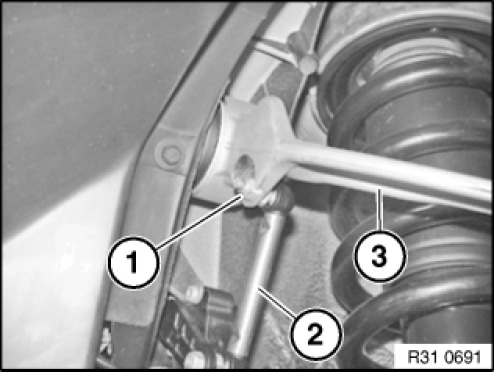 1
3
2
R31 0691