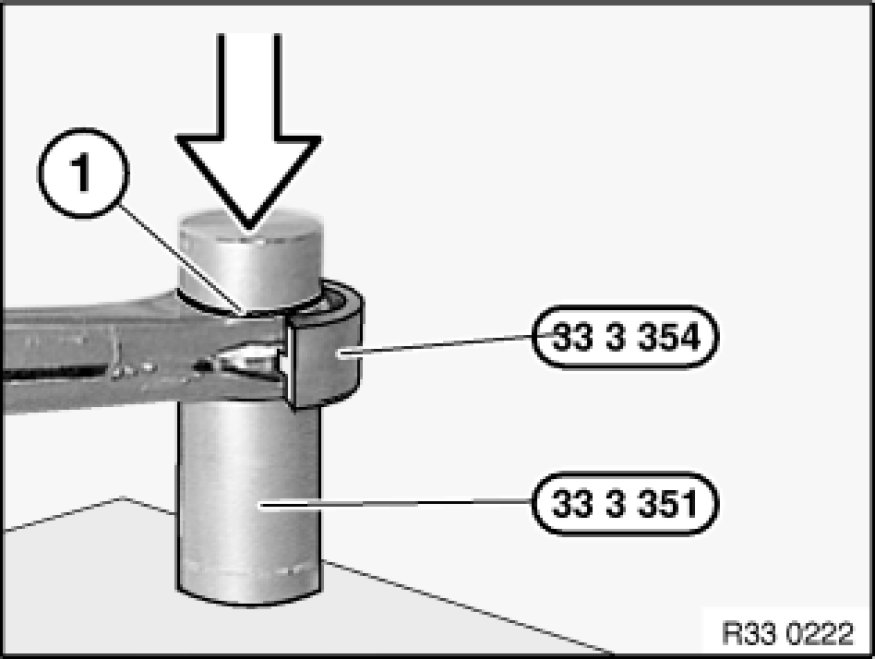 1
33 3 354
33 3 351
R33 0222