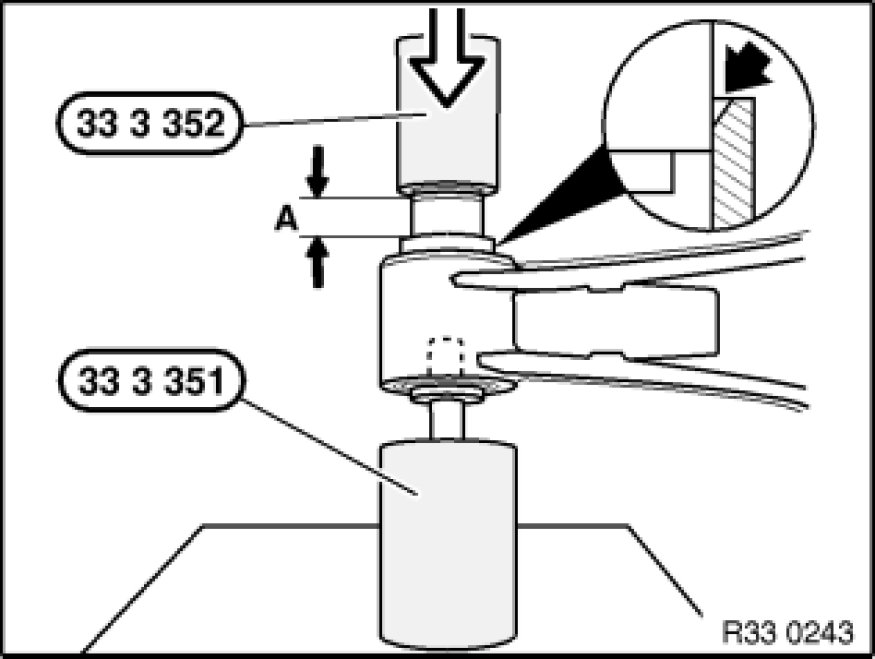 33 3 352

A

33 3 351

R33 0243