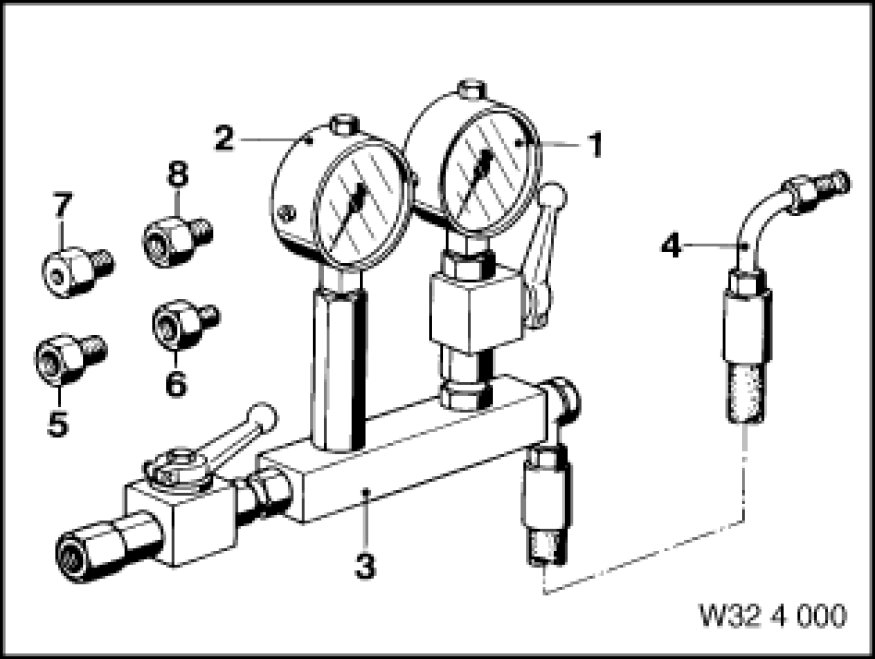 2
1
8
7
4
6
5
3
W32 4 000