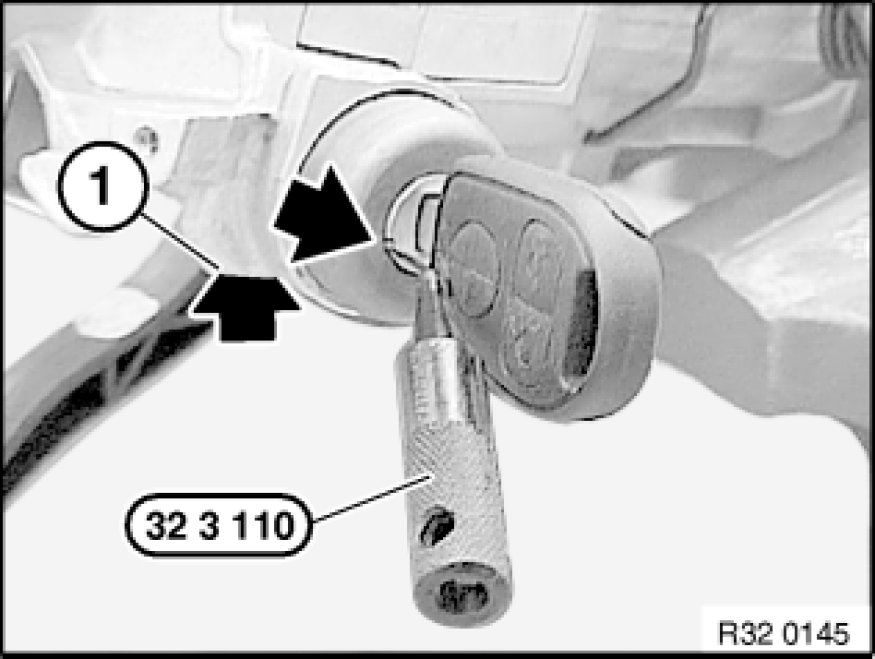 1

32 3 110

R32 0145