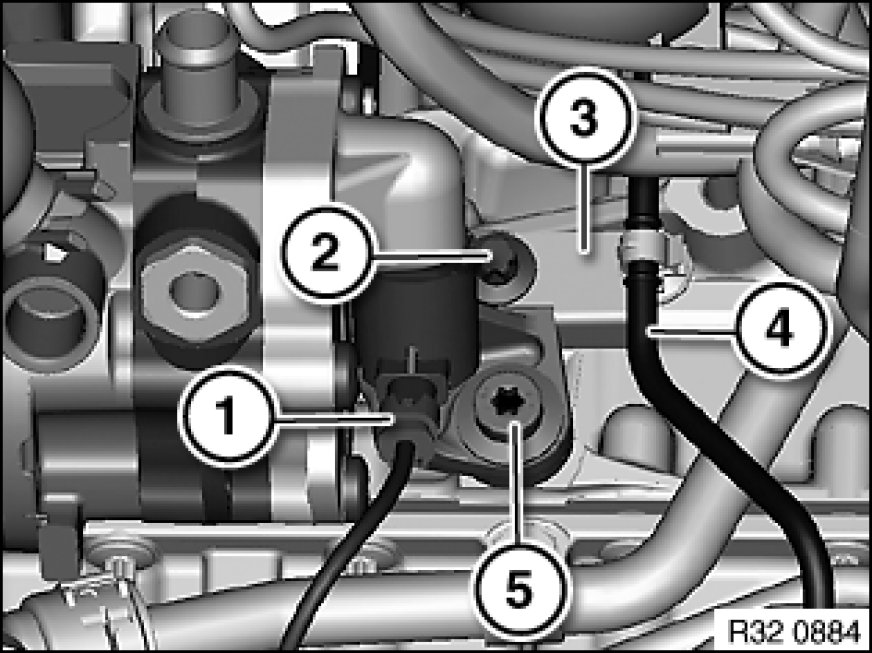 3
2
4
1
5
R32 0884