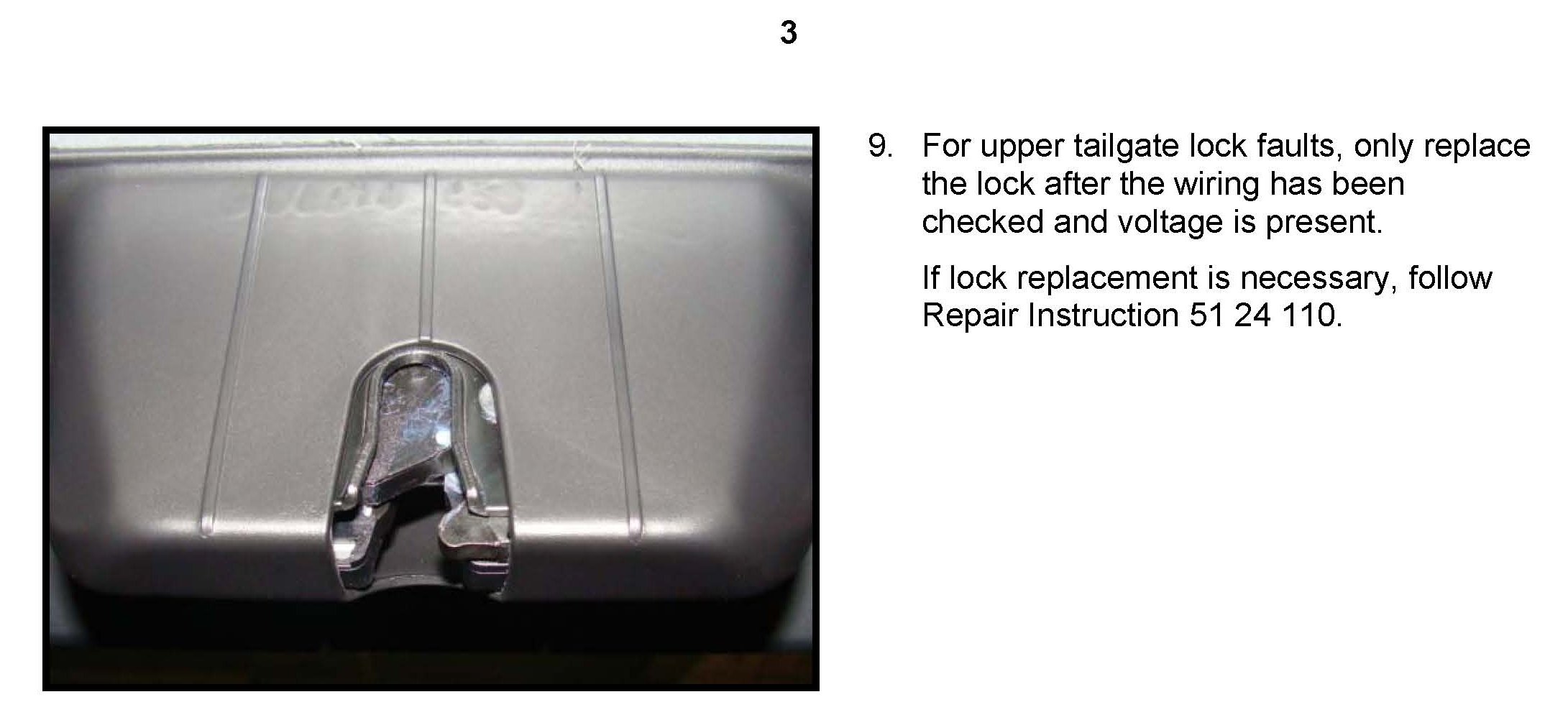 3

9. For upper tailgate lock faults, only replace the lock after the wiring has been checked and voltage is present.

If lock replacement is necessary, follow Repair Instruction 51 24 110.