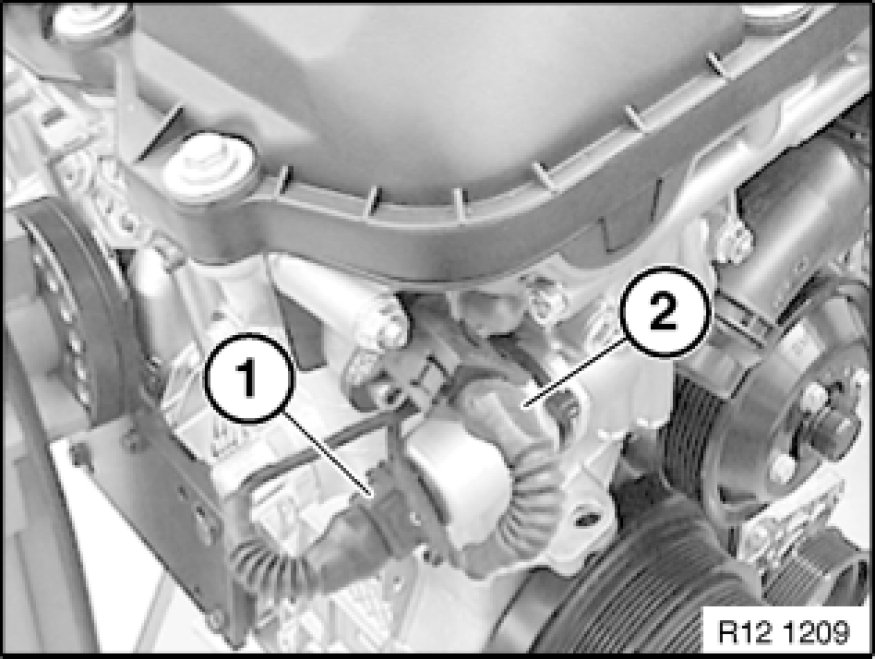 1
2
R12 1209