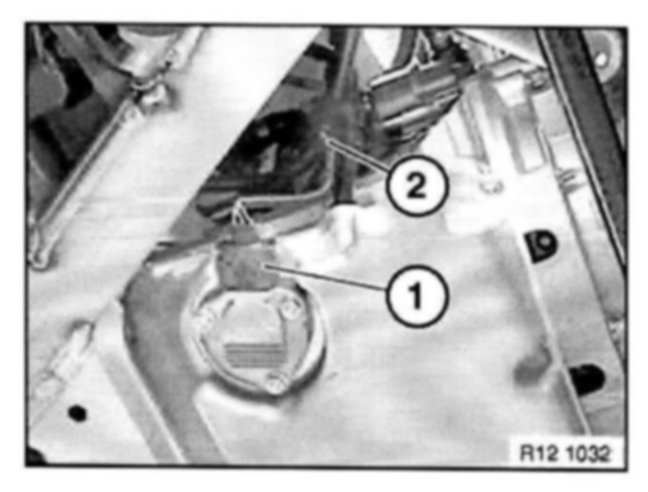 2
1
R12 1032