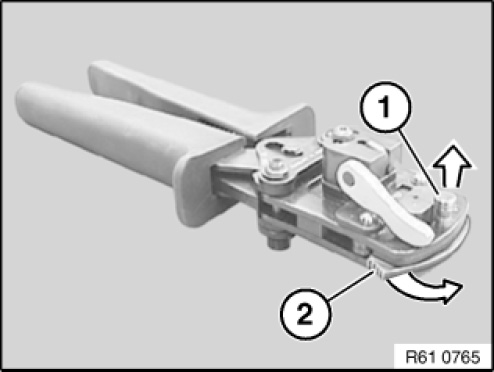 1
2
R61 0765