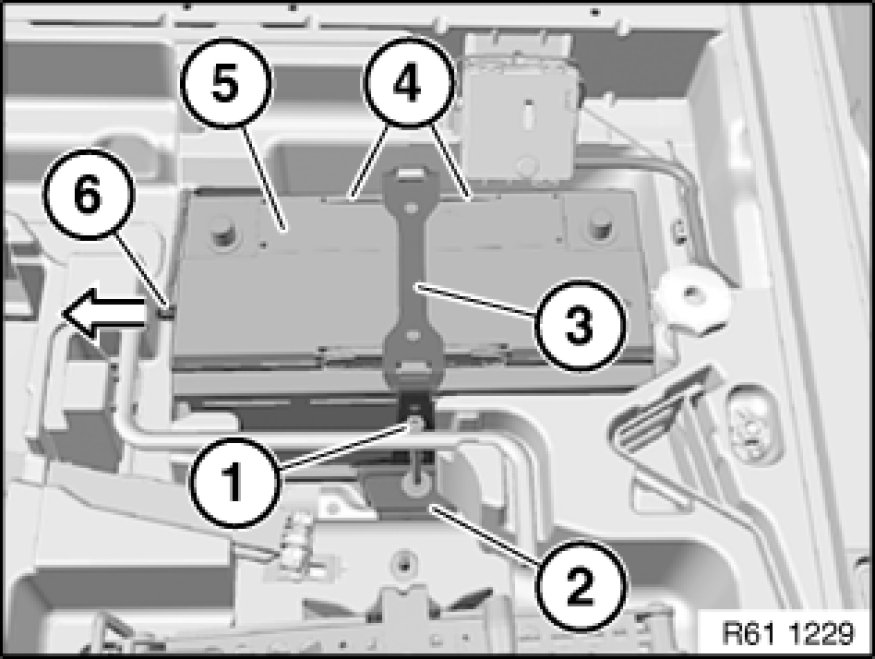 5
4
6
3
1
2
R61 1229