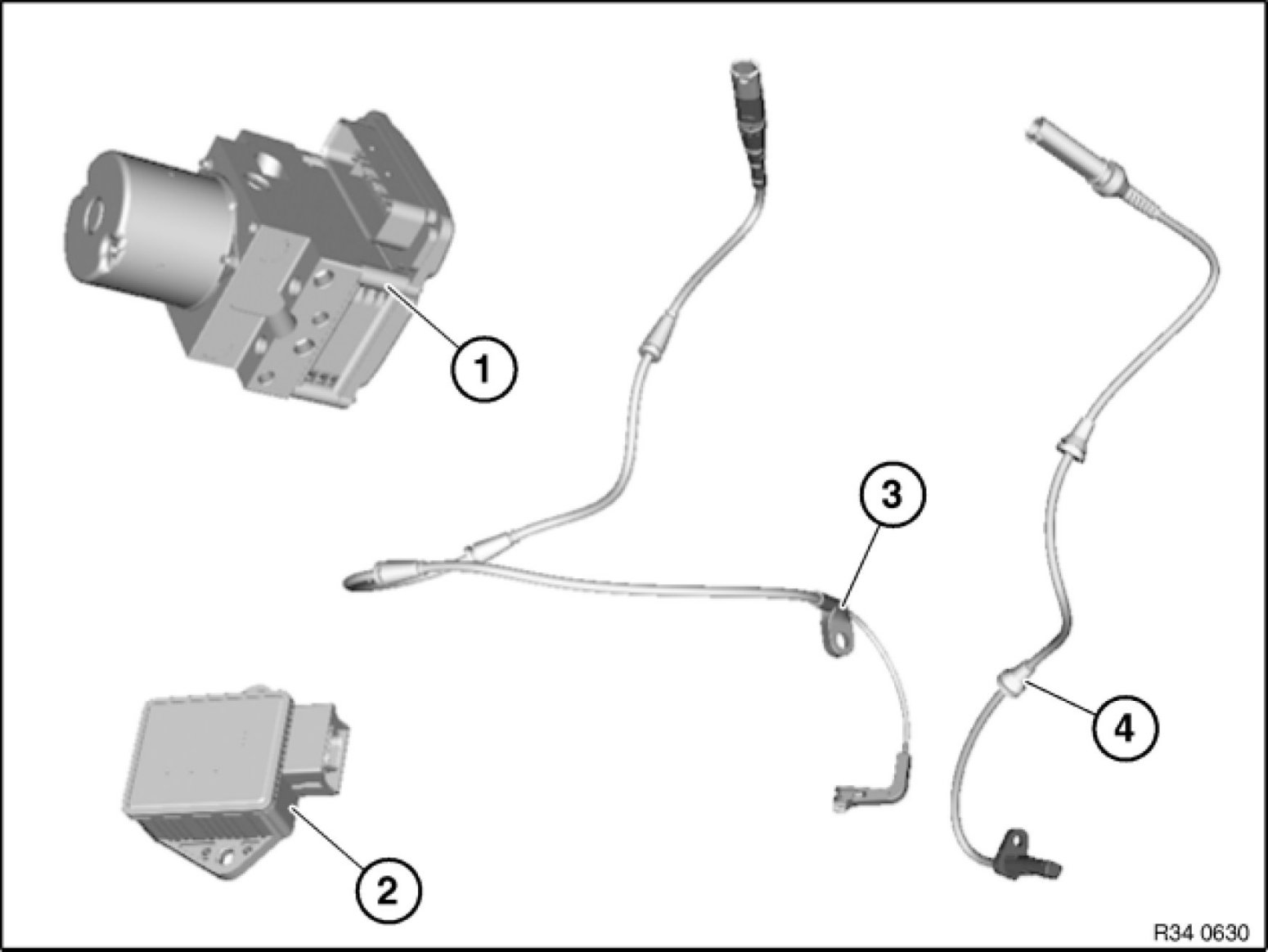 1

3

4

2

R34 0630