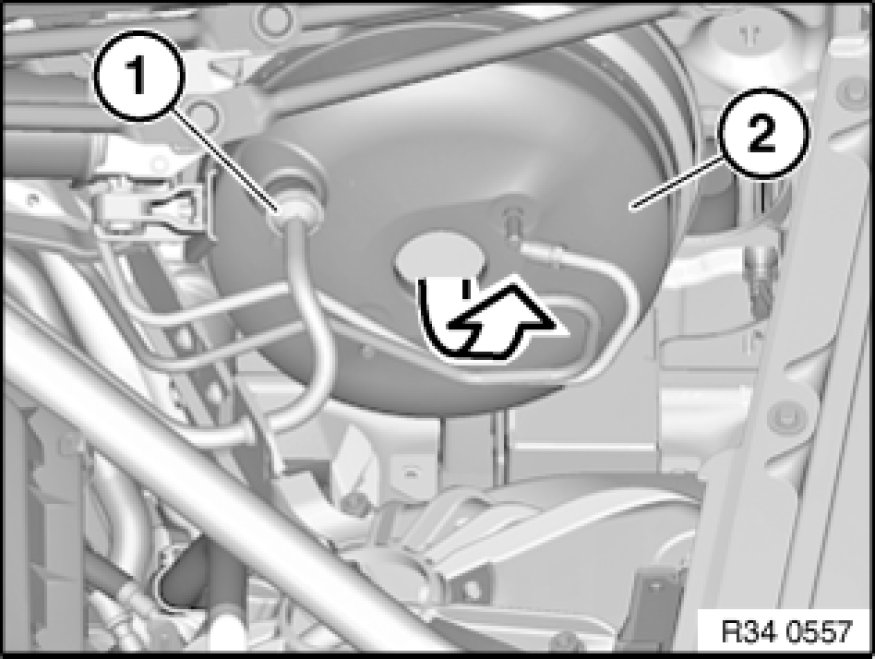 1
2
R34 0557