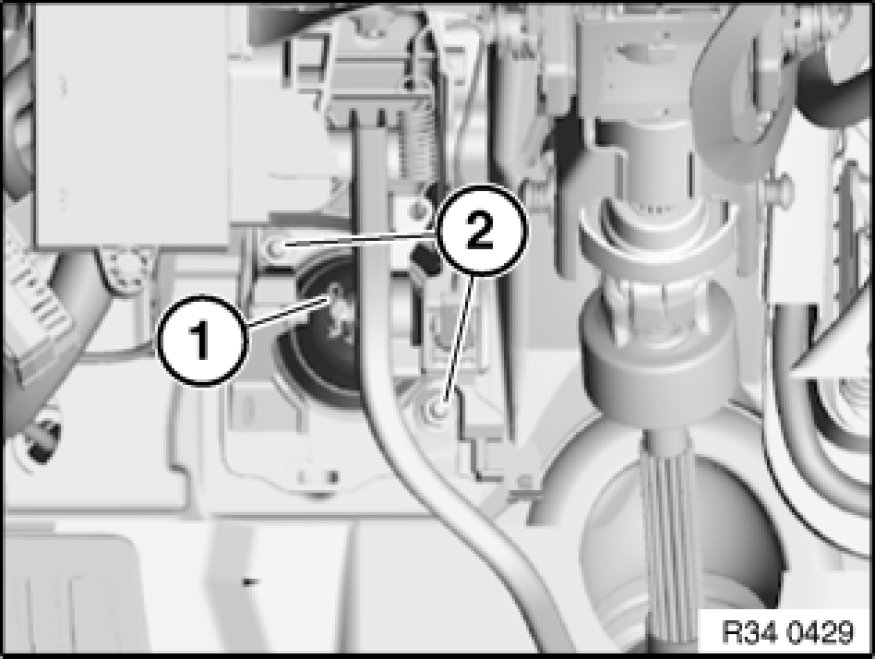 2
1
R34 0429