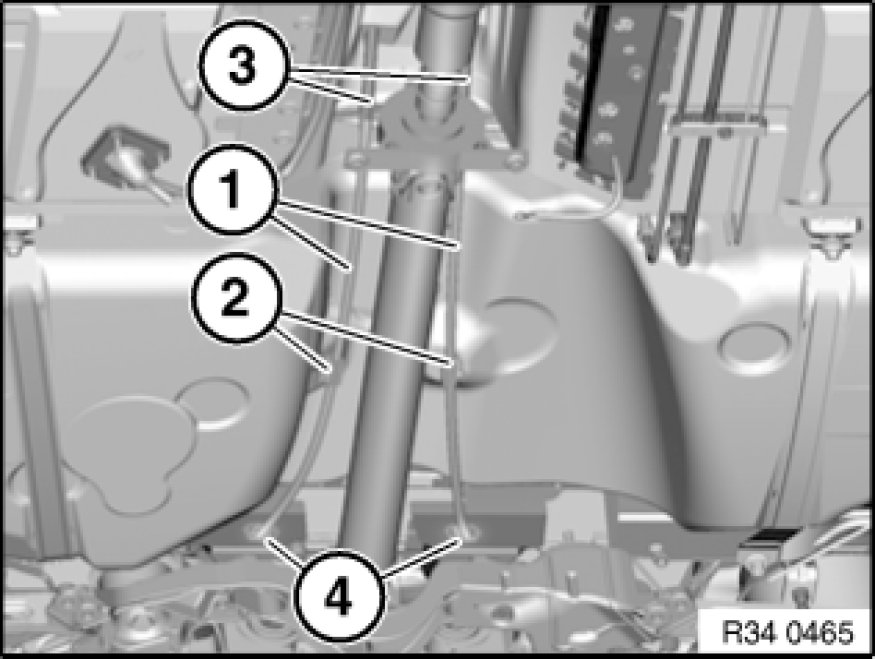 3
1
2
4
R34 0465