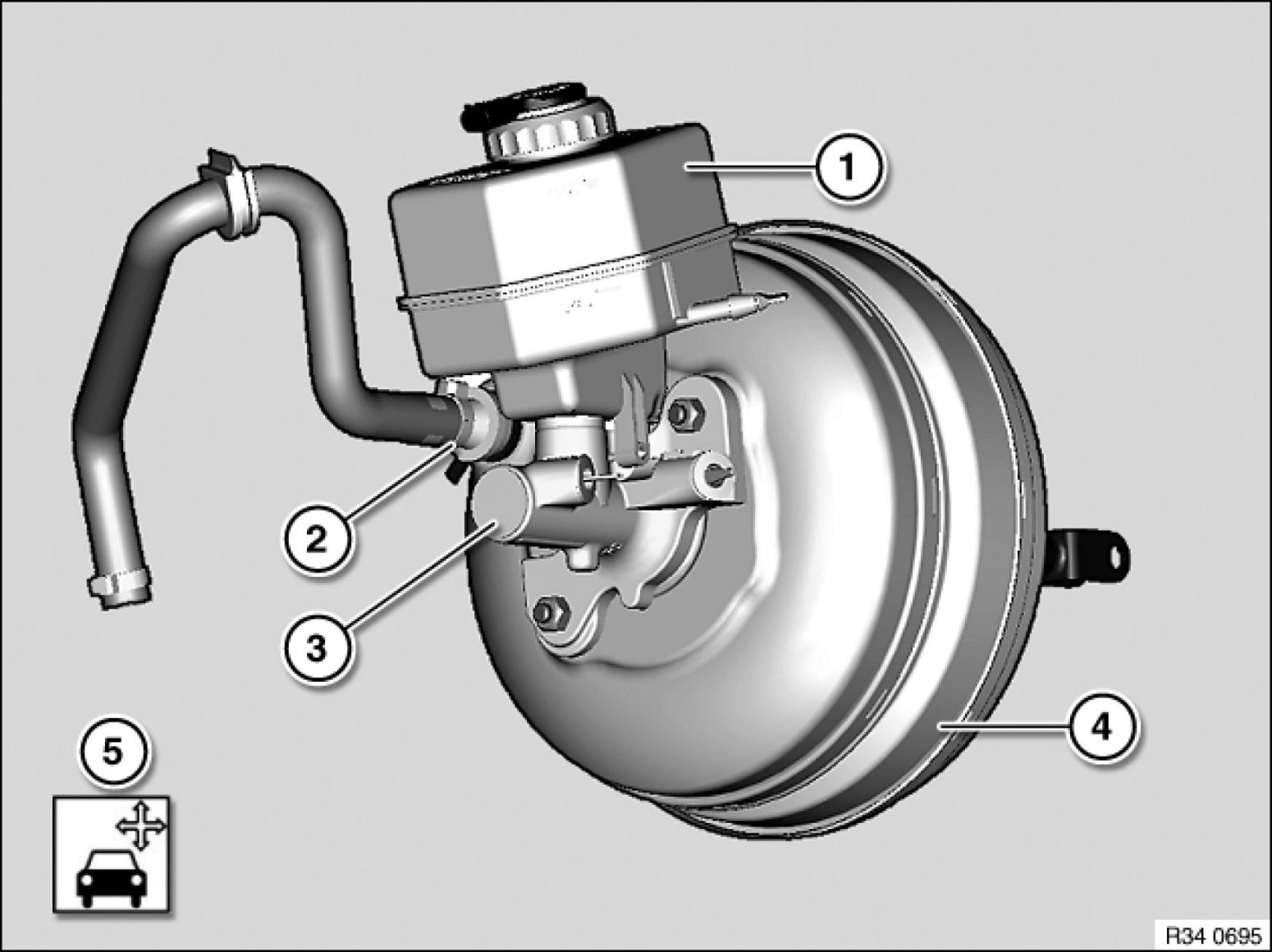 1
2
3
4
5
R34 0695