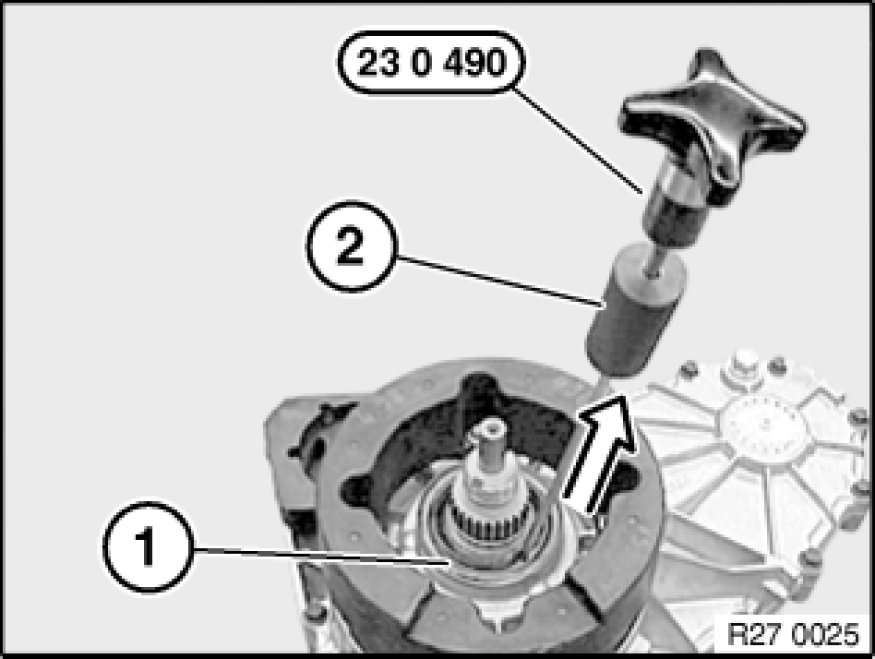 23 0 490

2

1

R27 0025