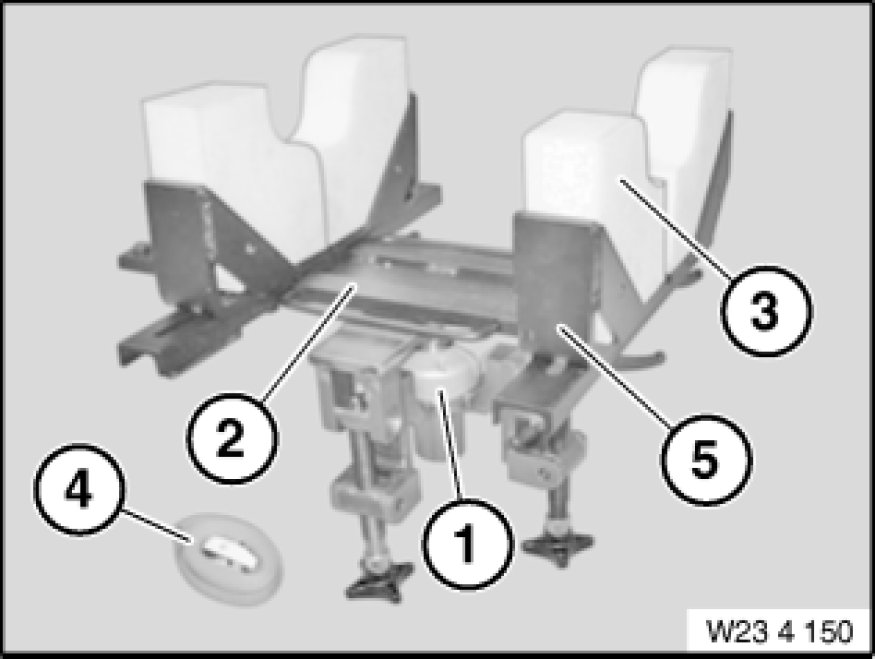 3
2
5
4
1
W23 4 150