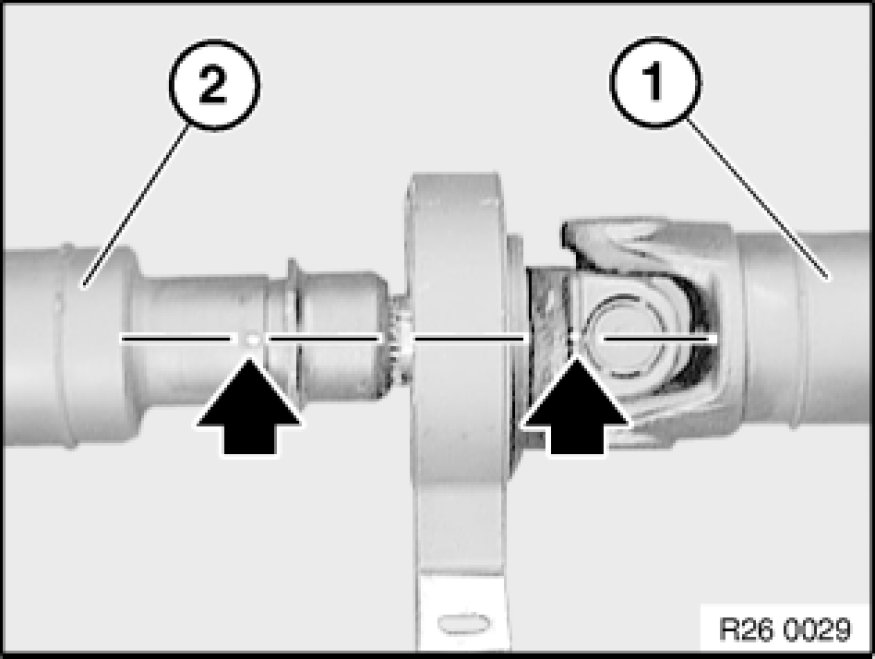 2
1
R26 0029